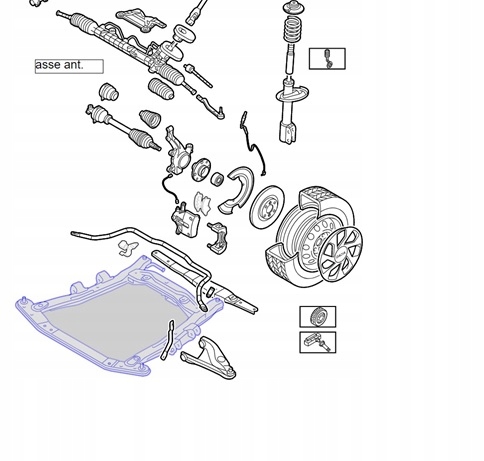 asse ant.