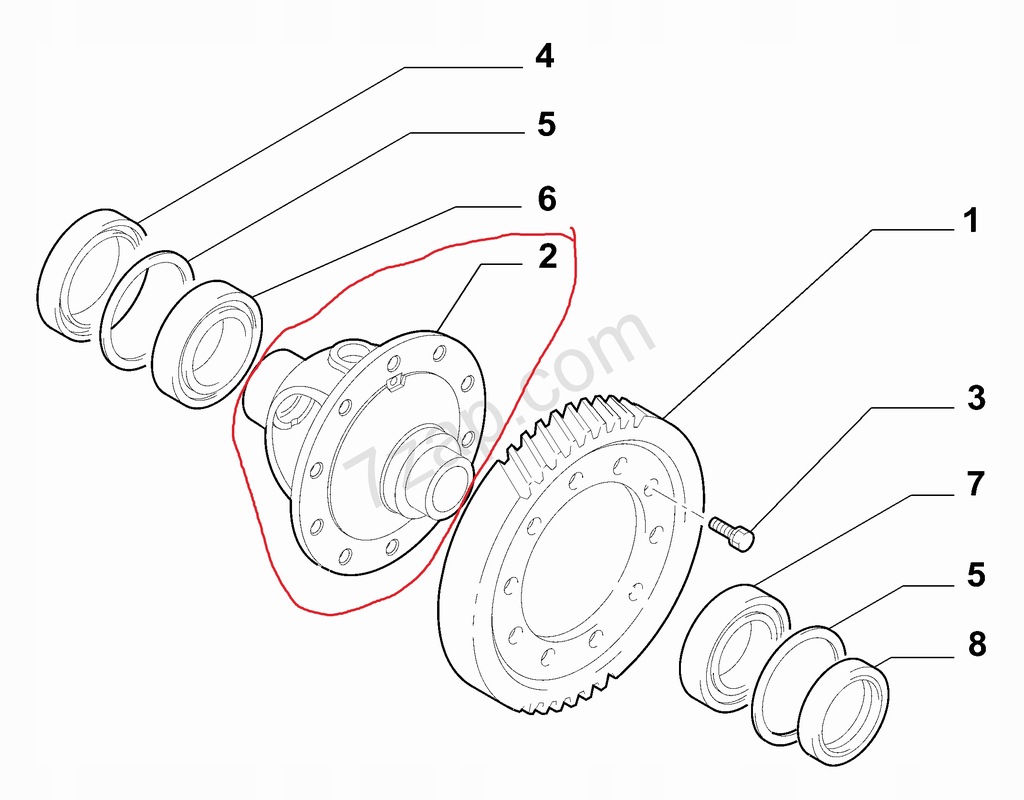 4
5
6
2
1
3
7
5
8
7zap.com