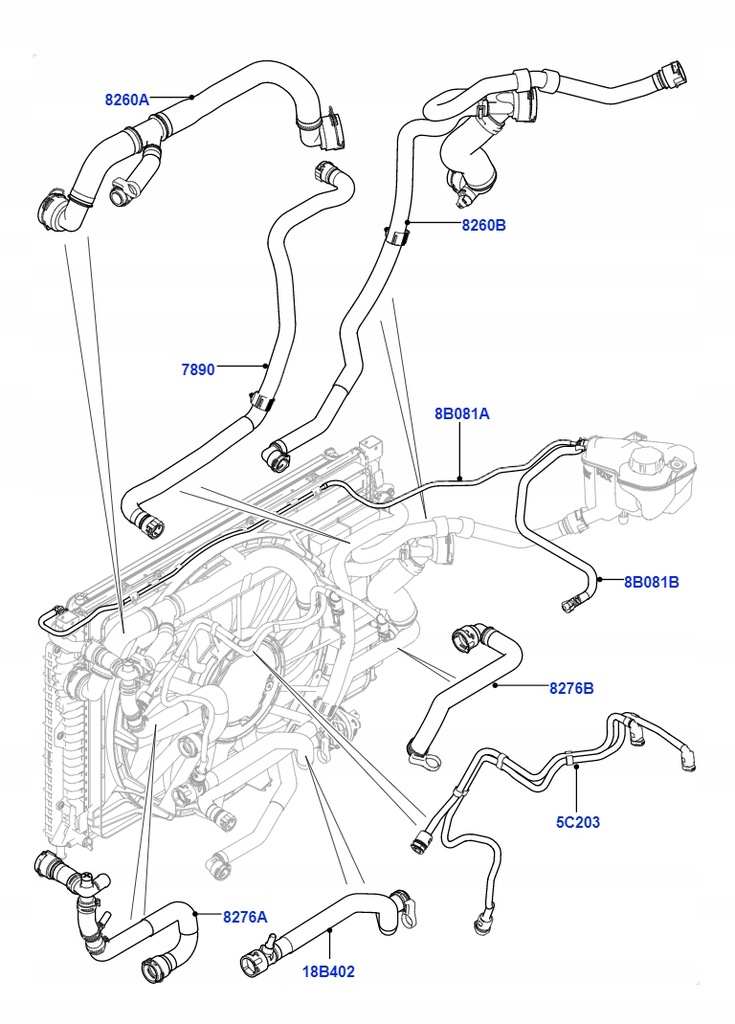 8260A

8260B

7890

8B081A

8B081B

8276B

5C203

8276A

18B402