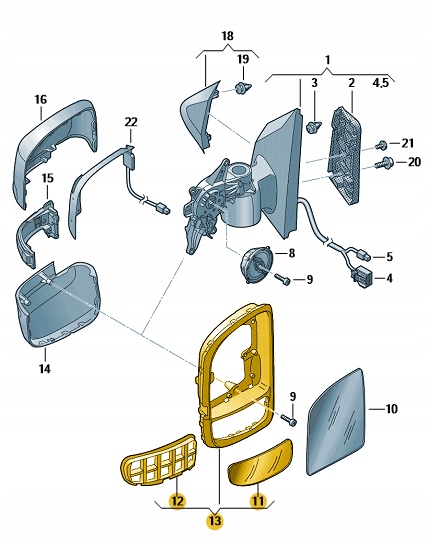 18
19
1
3
2
4,5
16
22
21
20
15
8
5
9
4
14
9
10
12
11
13