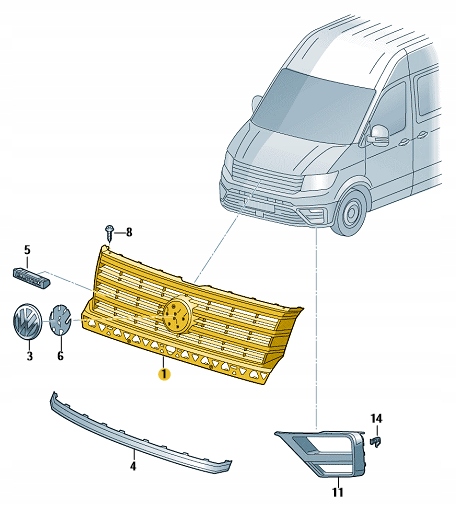 8
5
3
6
1
4
14
11