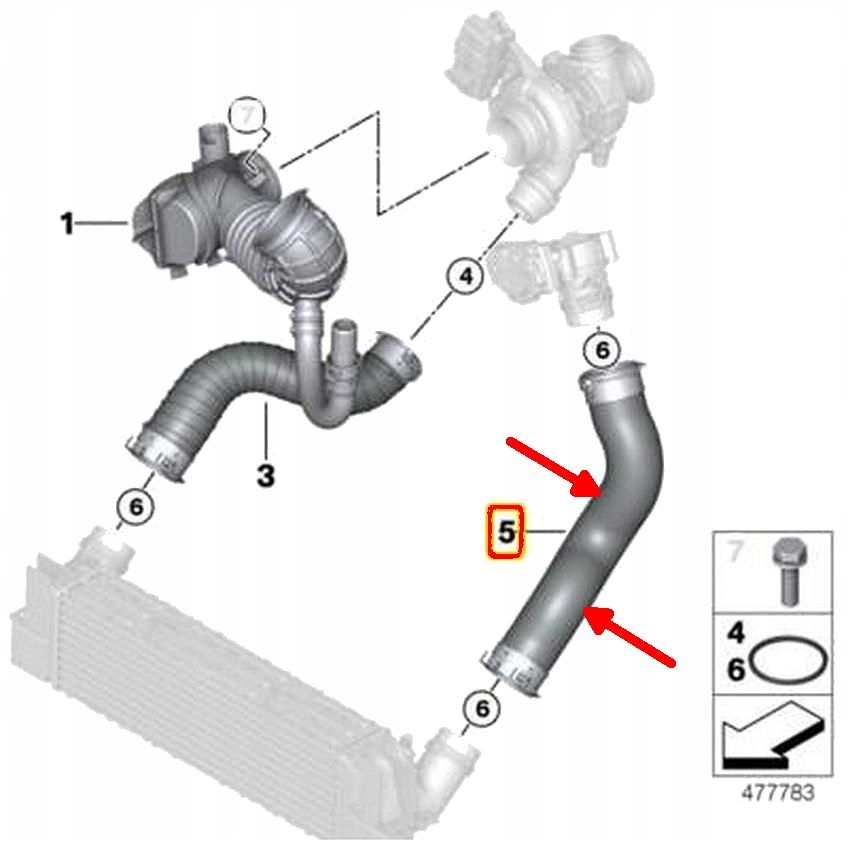 7
1
4
6
3
6
5
6
7
4
6
477783