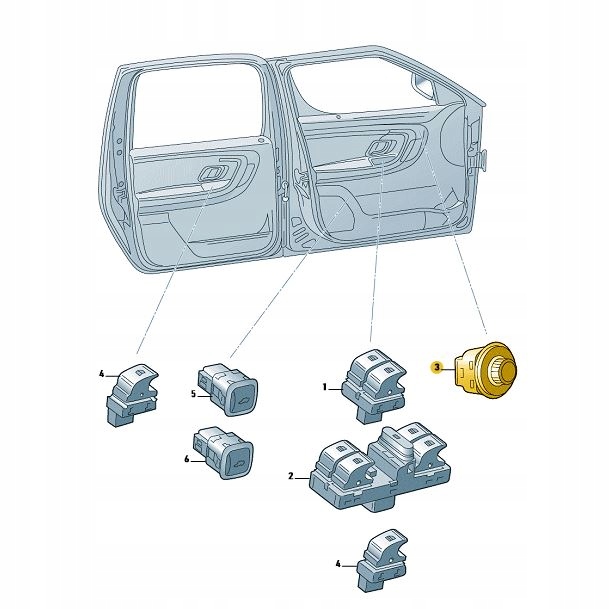 4
5
6
1
3
2
4