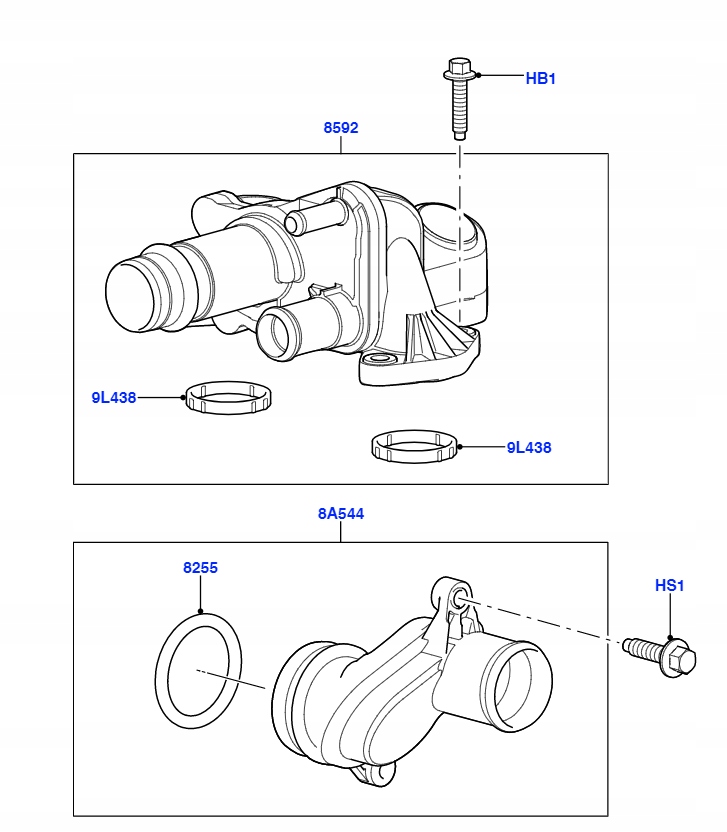 HB1
8592
9L438
9L438
8A544
8255
HS1