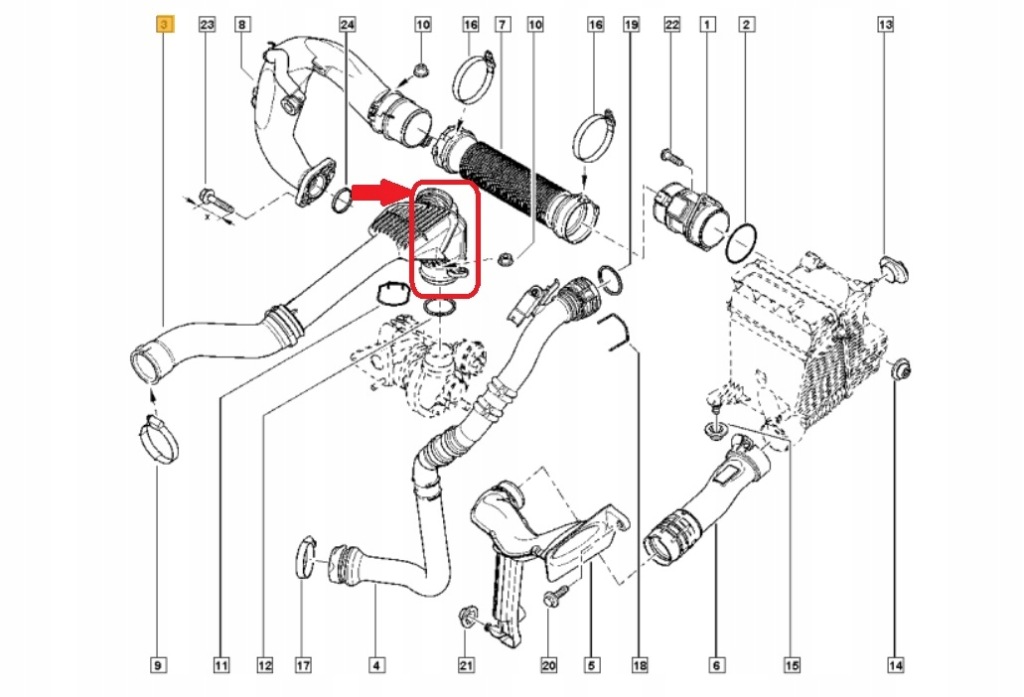 3
23
8
24
10
16
7
10
16
19
22
1
2
13
x
9
11
12
17
4
21
20
5
18
6
15
14