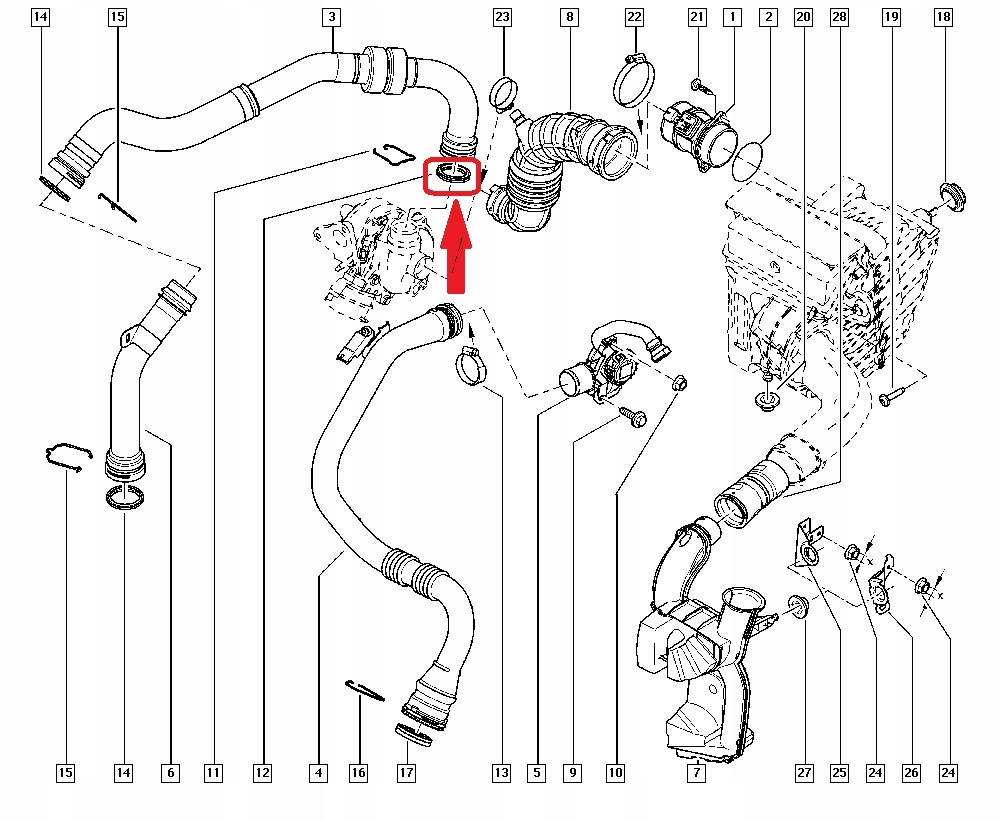 14
15
3
23
8
22
21
1
2
20
28
19
18

x
x

15
14
6
11
12
4
16
17
13
5
9
10
7
27
25
24
26
24