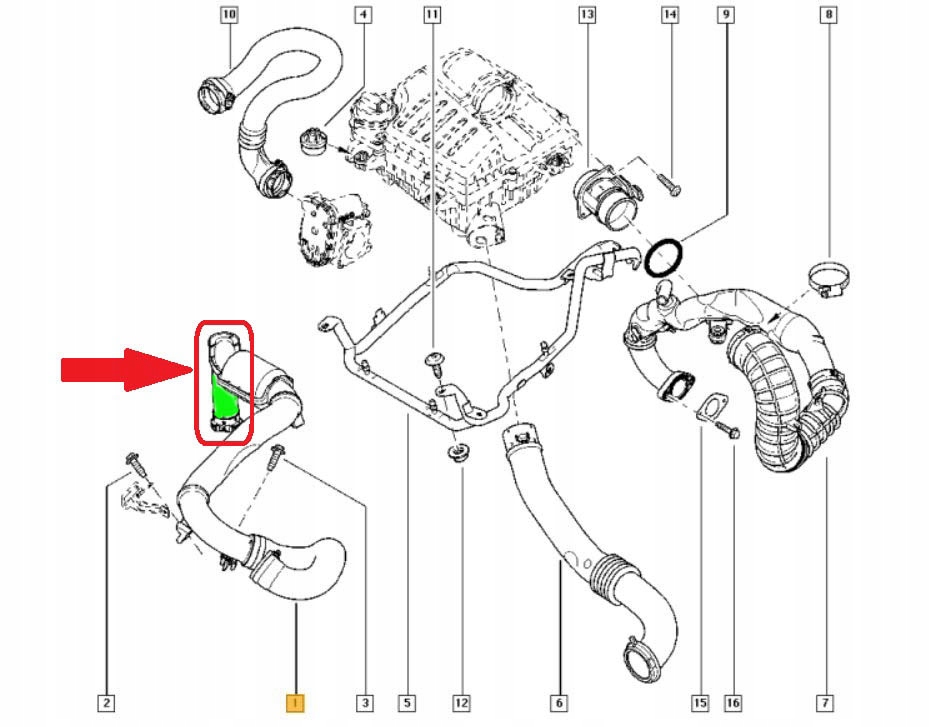 10
4
11
13
14
9
8
2
1
3
5
12
6
15
16
7