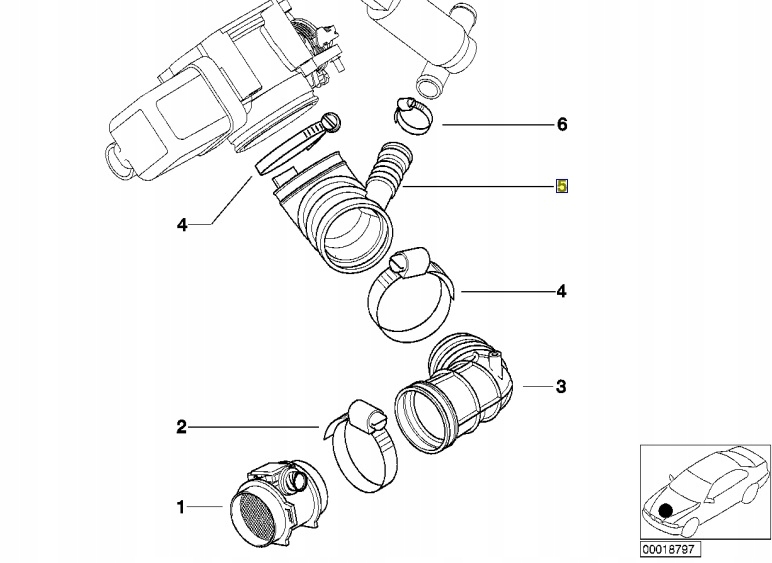 6
5
4
4
3
2
1
00018797