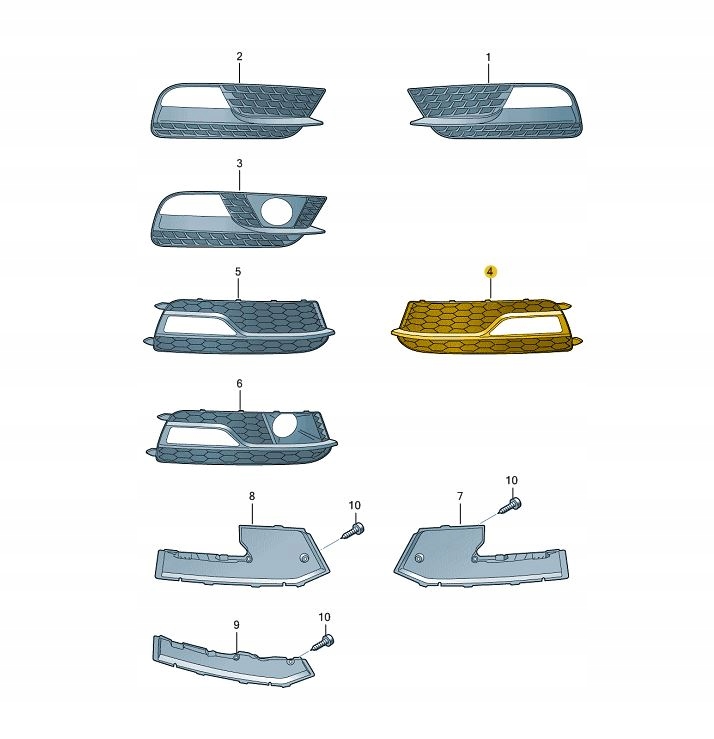 2
1
3
5
4
6
8
10
7
10
9
10