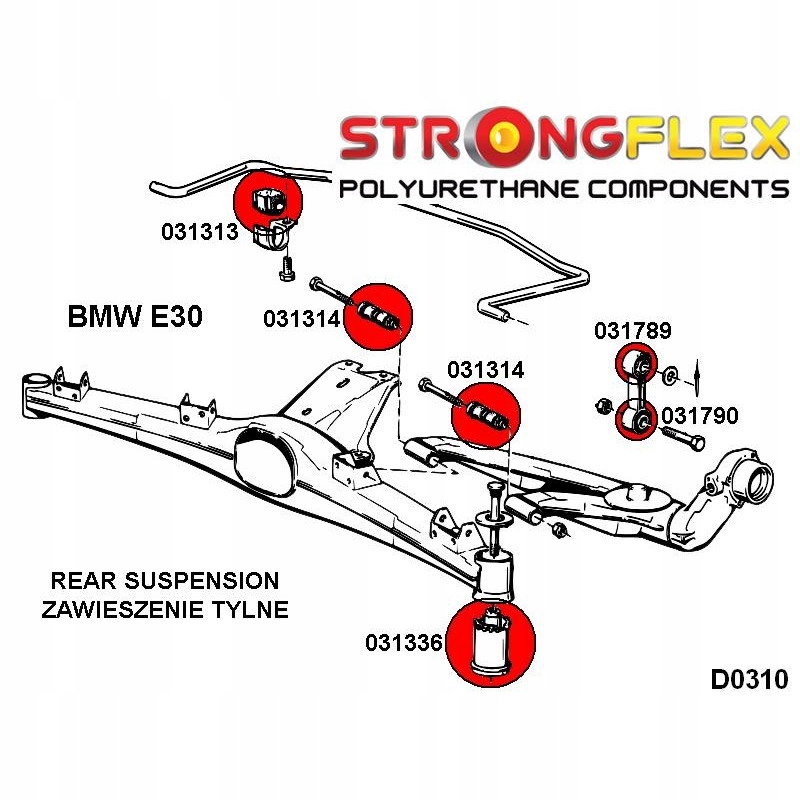 STRONGFLEX
POLYURETHANE COMPONENTS

031313

BMW E30

031314

031789

031314

031790

REAR SUSPENSION
ZAWIESZENIE TYLNE

031336

D0310