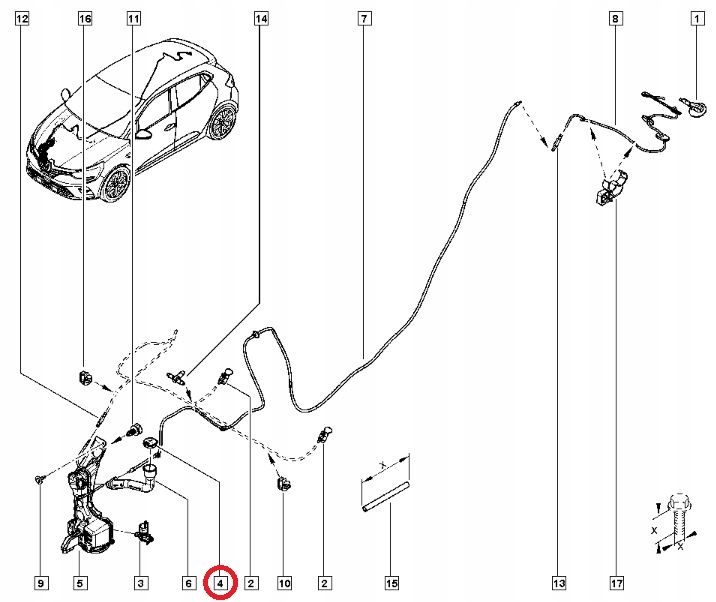 12
16
11
14
7
8
1
X
X
X
9
5
3
6
4
2
10
2
15
13
17