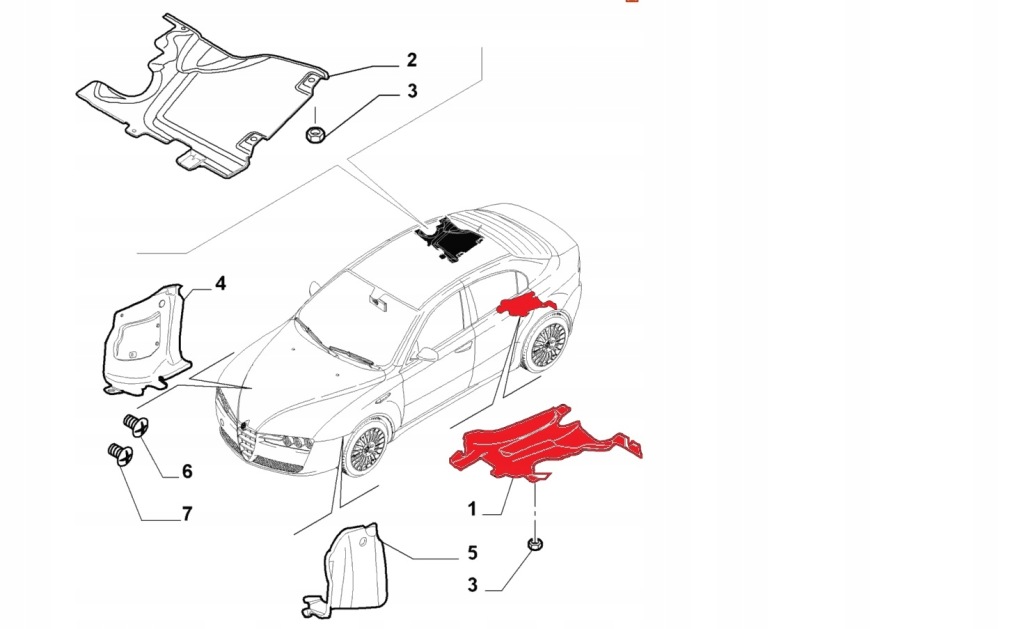 2
3
4
6
7
1
5
3