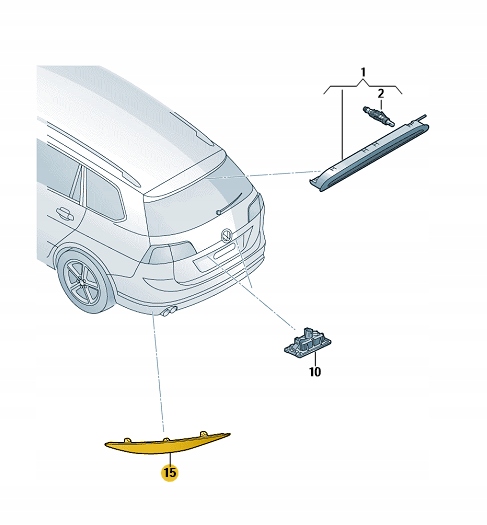 1
2
10
15