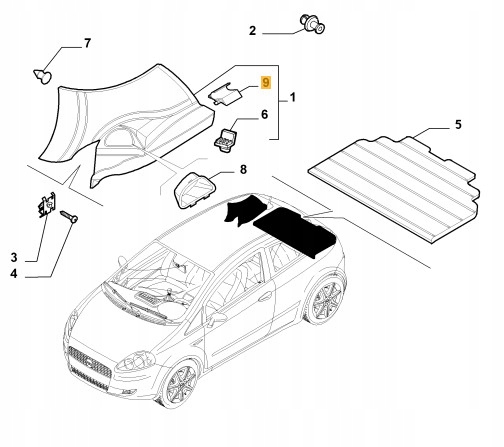 2
7
9
1
6
5
8
3
4