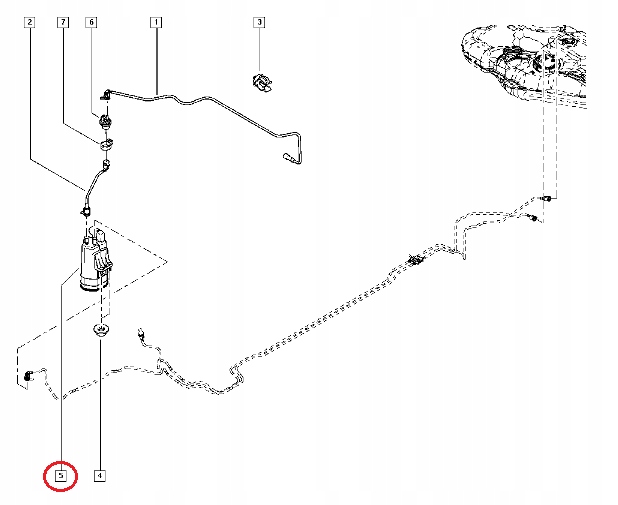 2
7
6
1
3
5
4