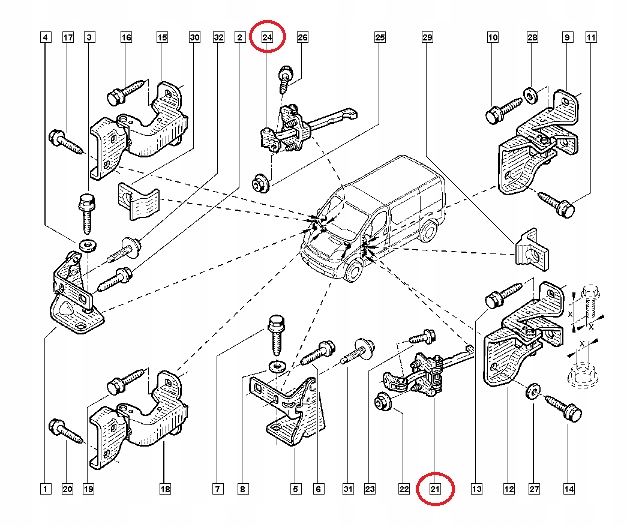 4 17 3 16 15 30 32 2 24 26 25 29 10 28 9 11

X X X

1 20 19 18 7 8 5 6 31 23 22 21 13 12 27 14