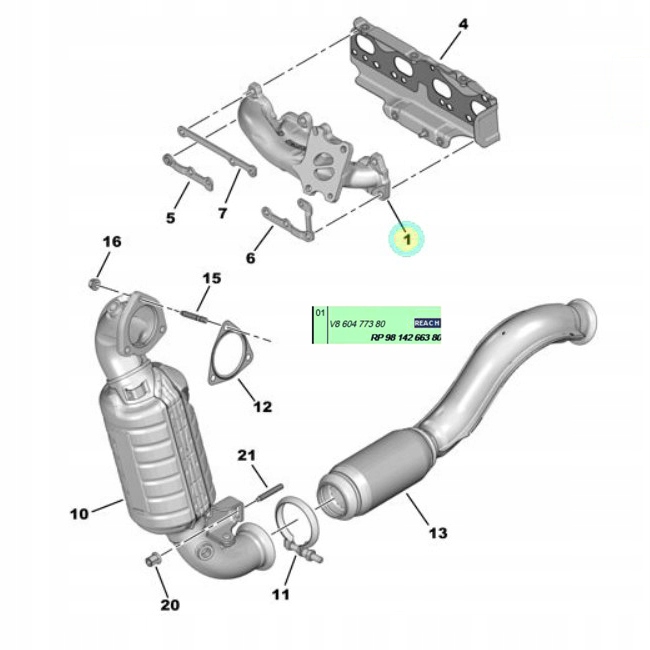 4

5

7

6

1

16

15

01
V8 604 773 80
REACH
RP 98 142 663 80

12

21

10

13

20

11