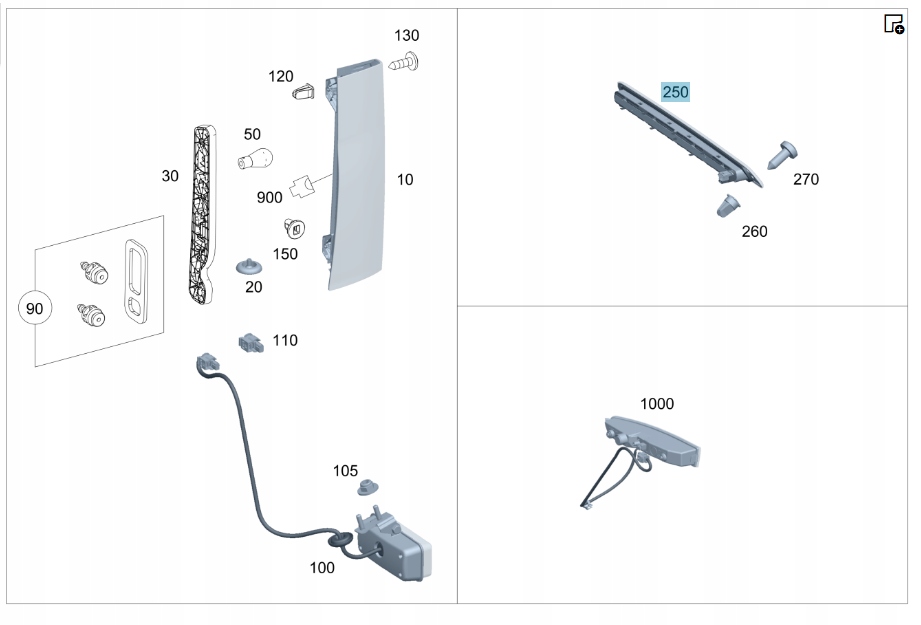 130
120
50
30
900
10
150
20
90
110
105
100
250
270
260
1000