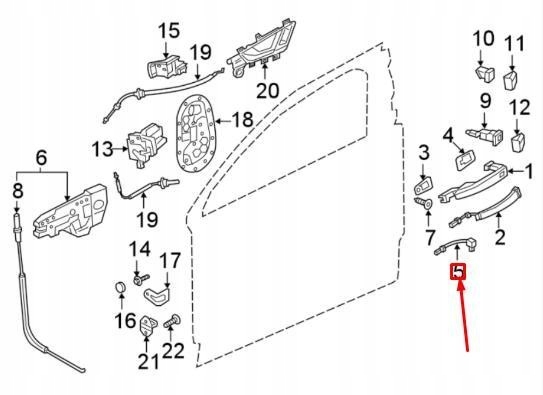 15
19
20
10
11
9
12
18
13
4
3
1
6
8
19
7
2
14
17
5
16
21
22