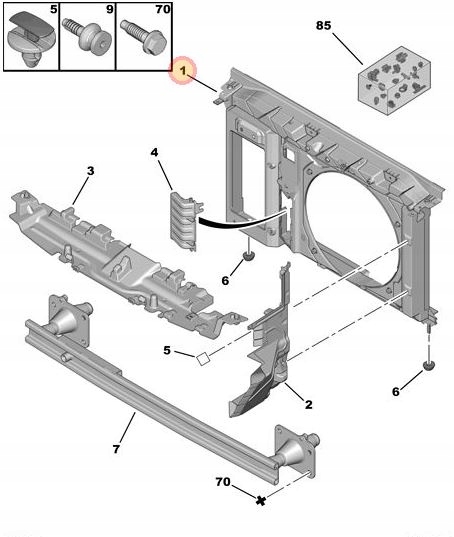 5
9
70
85
1
4
3
6
5
2
6
7
70