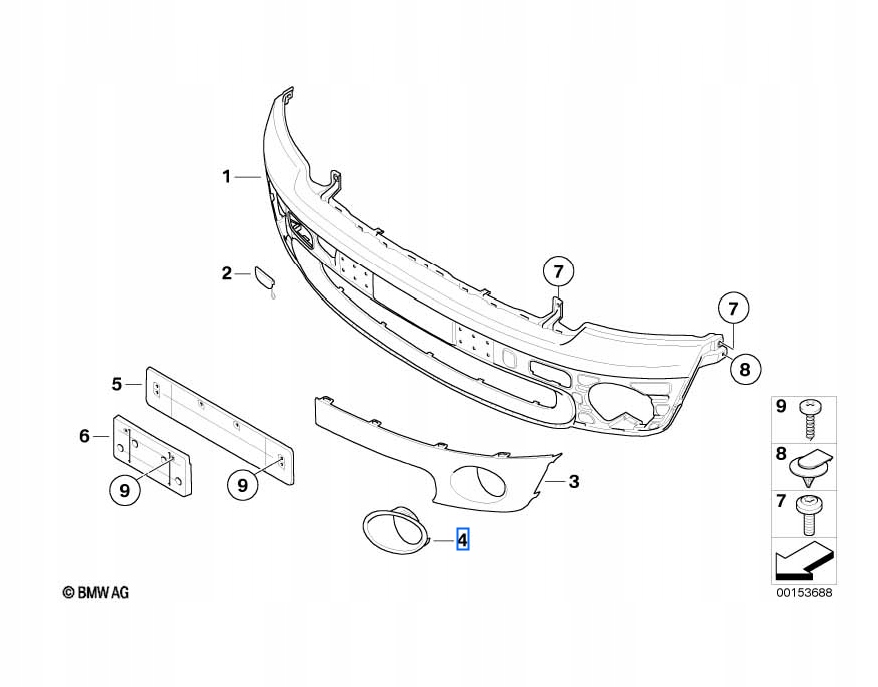 1
2
7
7
8
5
6
9
9
3
4
9
8
7
© BMW AG
00153688