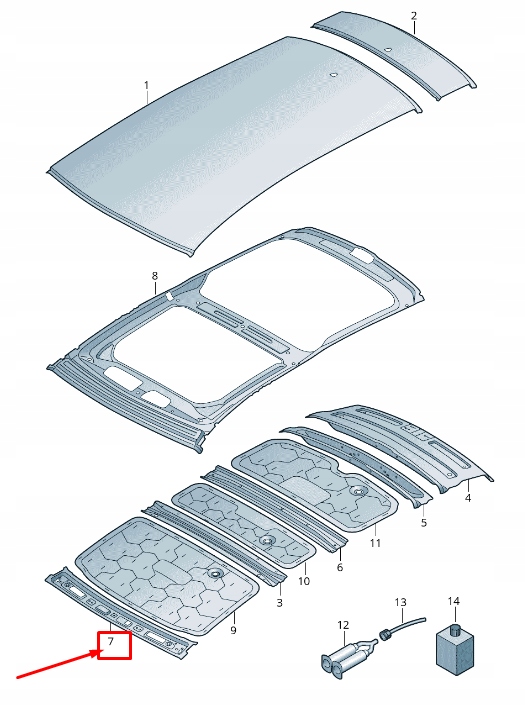 1
2
8
4
5
11
6
10
3
9
7
12
13
14