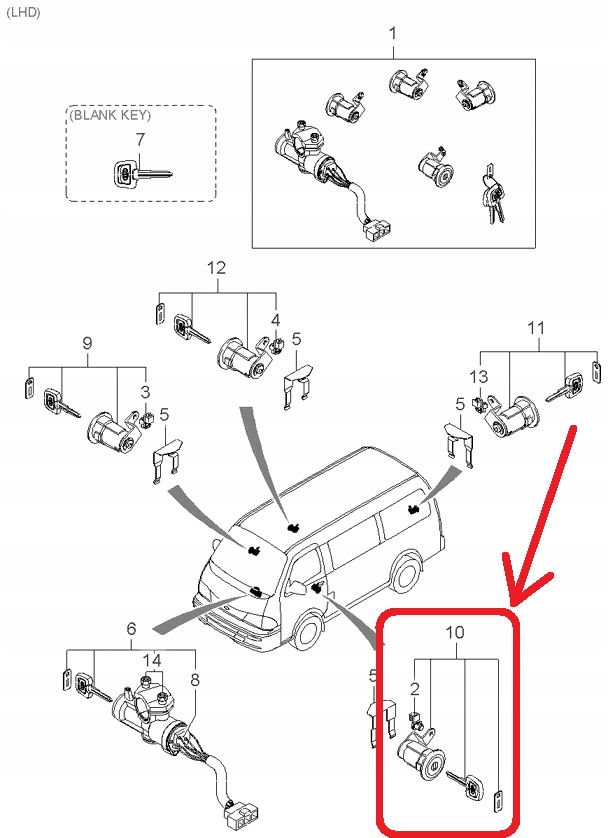 (LHD)

1

(BLANK KEY)
7

12
4
5

9
3
5

11
13
5

6
14
8

5
10
2