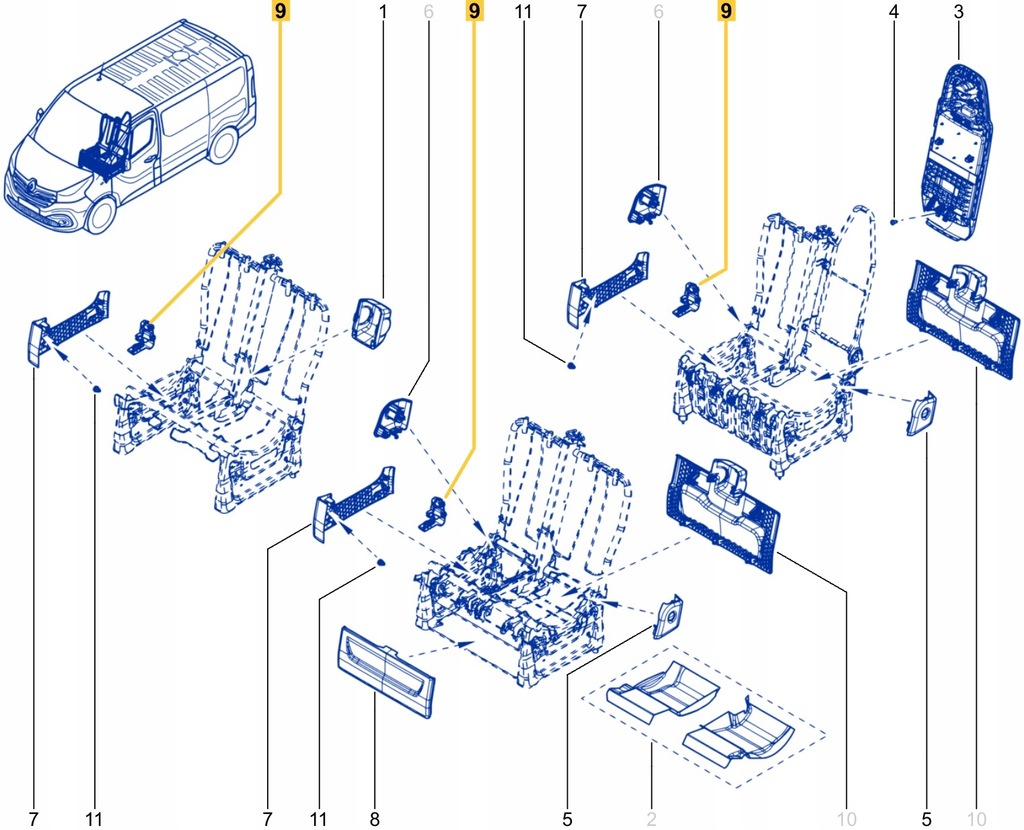 9
1
6
9
11
7
6
9
4
3
7
11
7
11
8
5
2
10
5
10