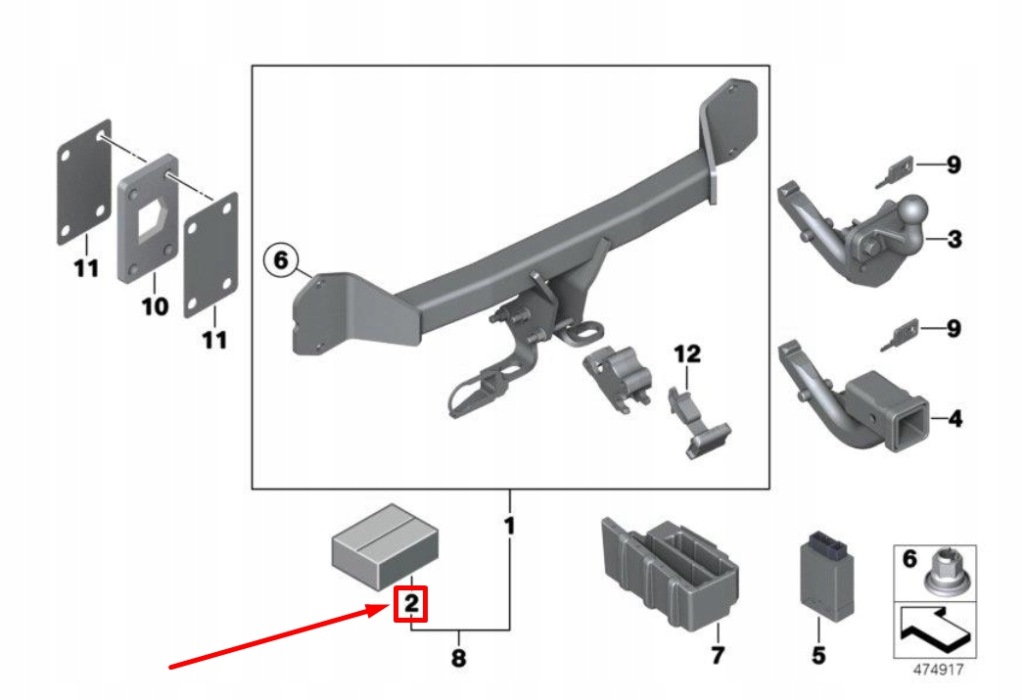 11
10
11
6
12
9
3
9
4
1
2
8
7
5
6
474917