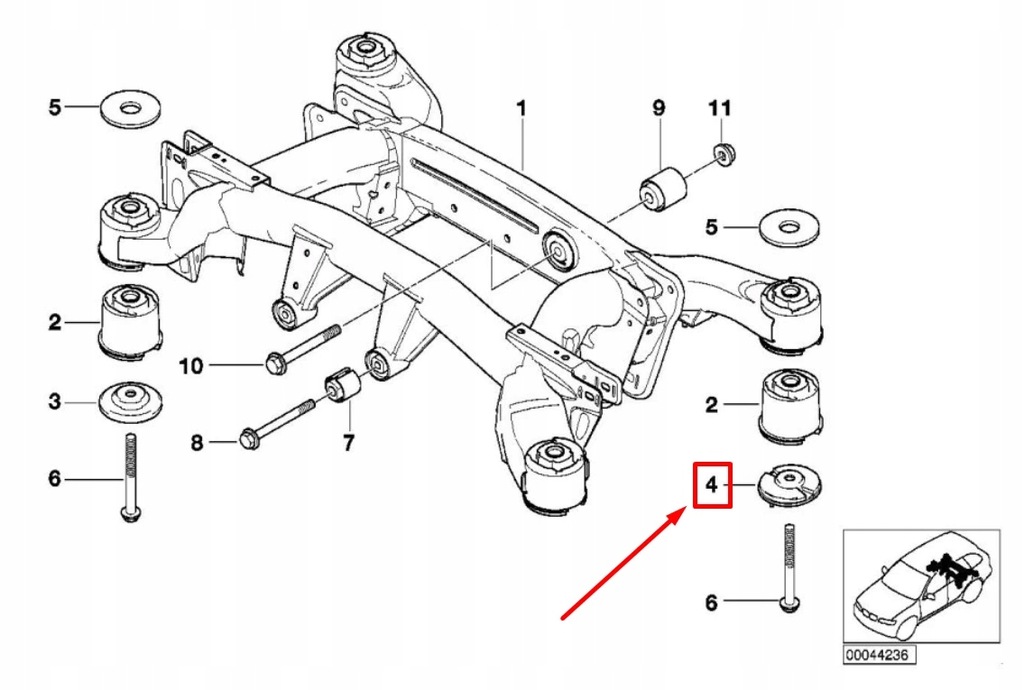 5
1
9
11
5
2
10
3
8
7
2
6
4
6
00044236