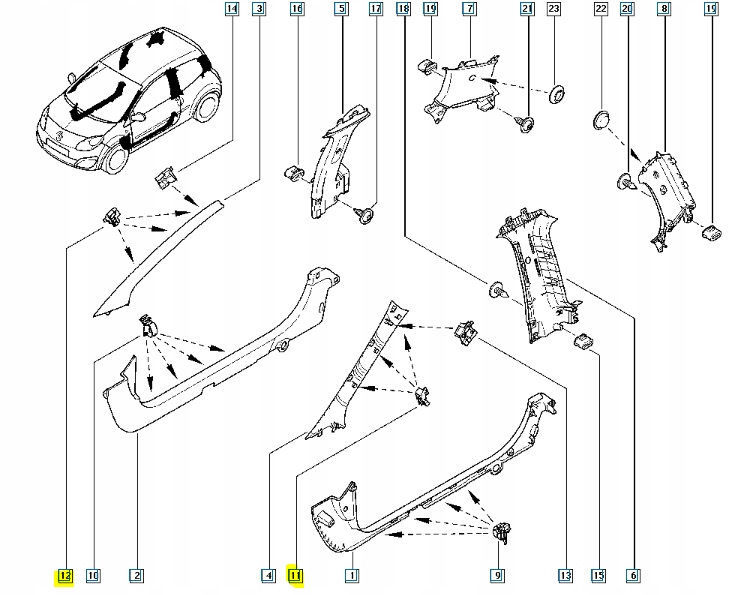 14
3
16
5
17
18
19
7
21
23
22
20
8
19
12
10
2
4
11
1
9
13
15
6