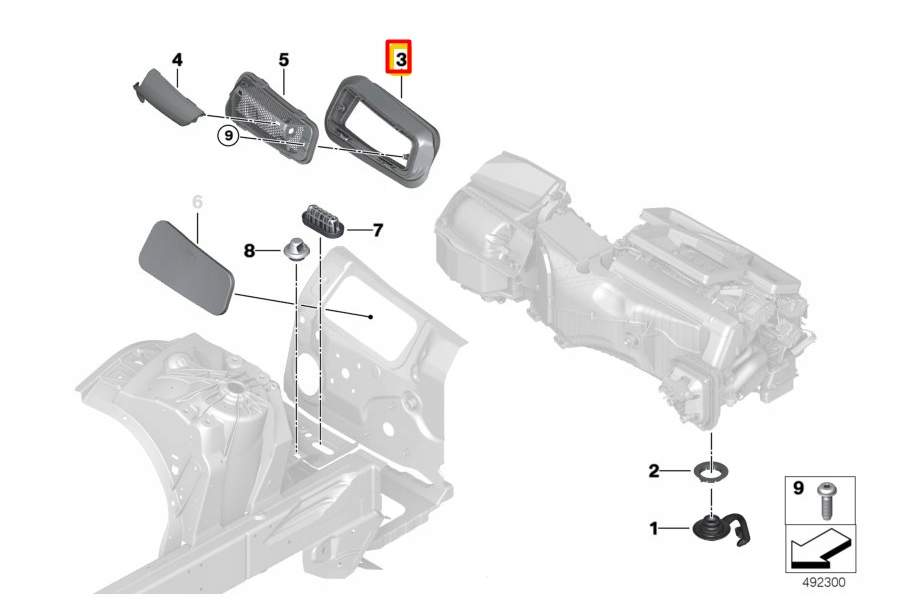 4
5
3
9
6
7
8
2
1
9
492300