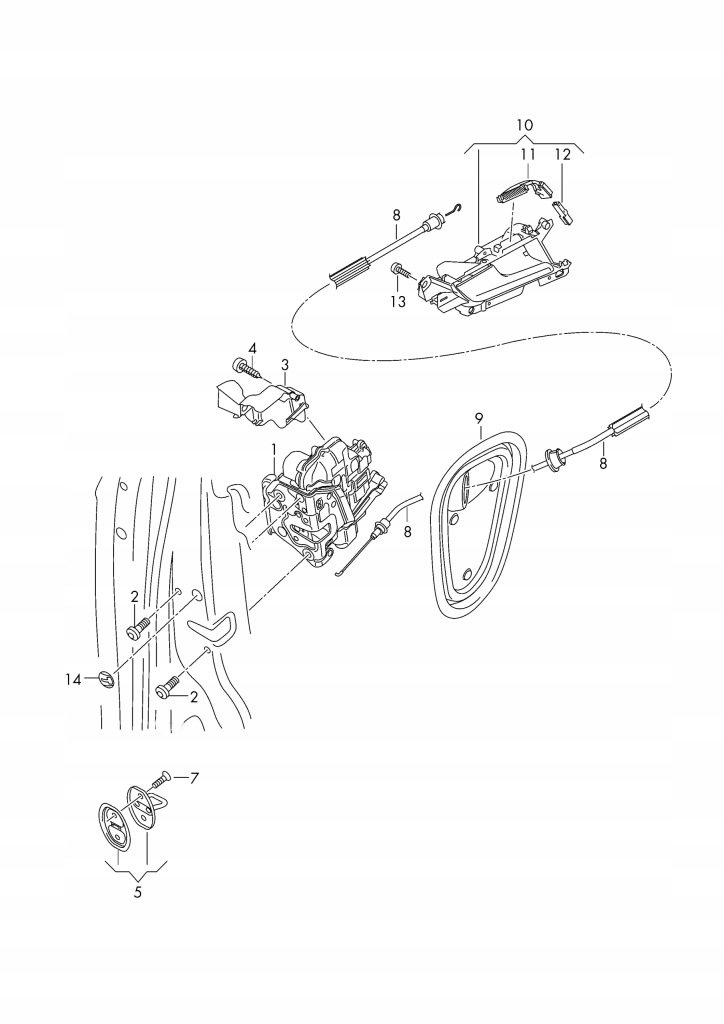 10
11
12
8
13
4
3
1
9
8
8
2
14
2
7
5