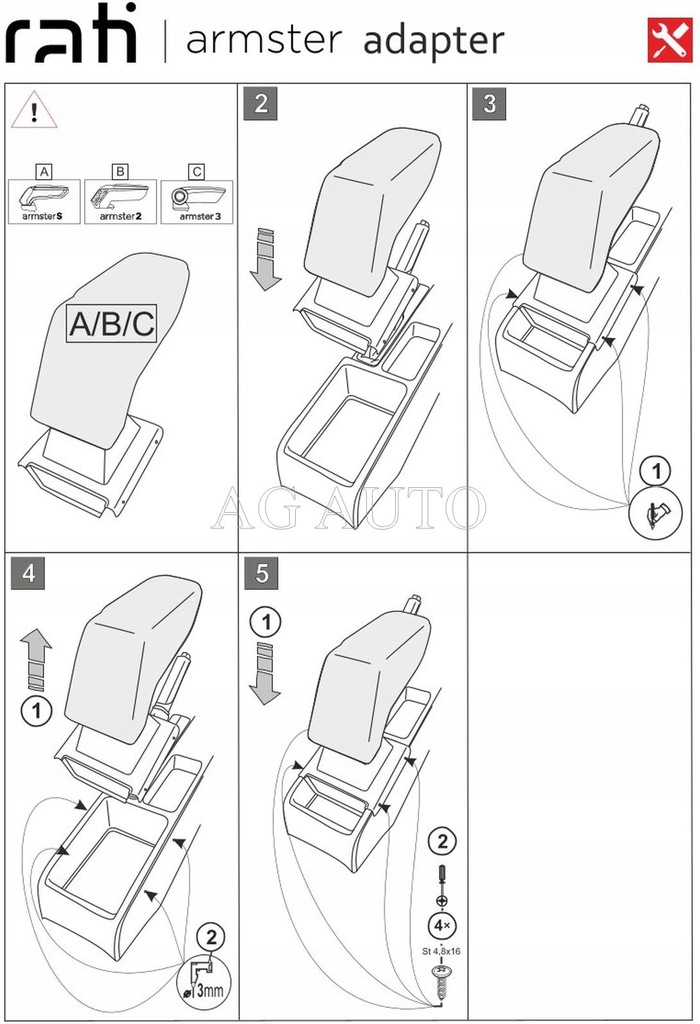 rati | armster adapter

!

A
armster S

B
armster 2

C
armster 3

A/B/C

2

3

1

AG AUTO

4

1

2

3mm

5

1

2

4×

St 4,8x16