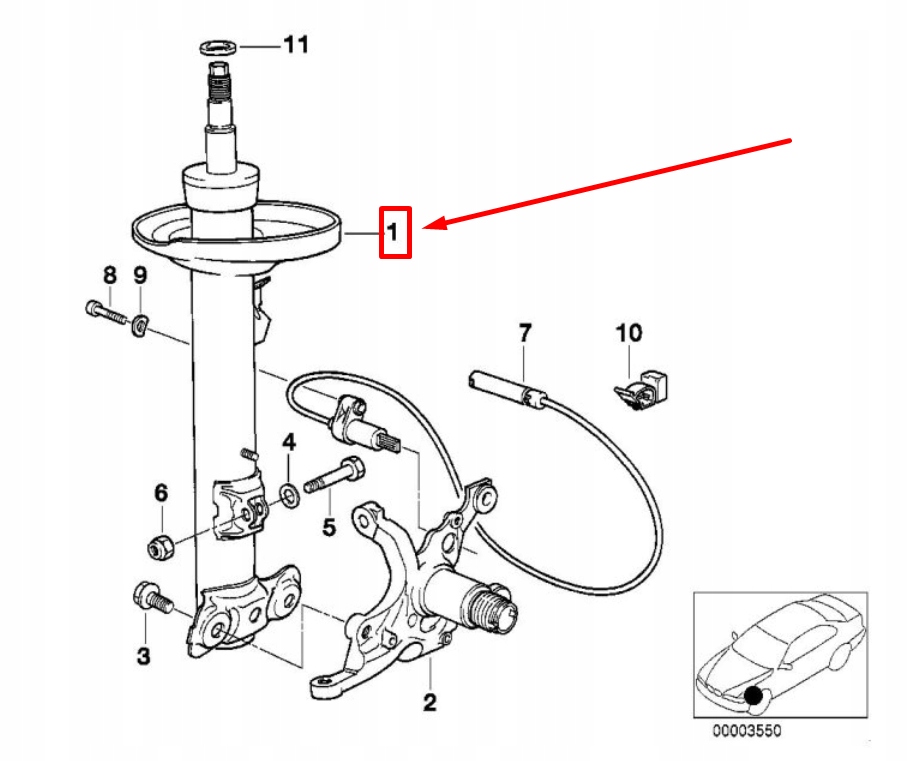 11
1
8
9
7
10
4
6
5
3
2
00003550