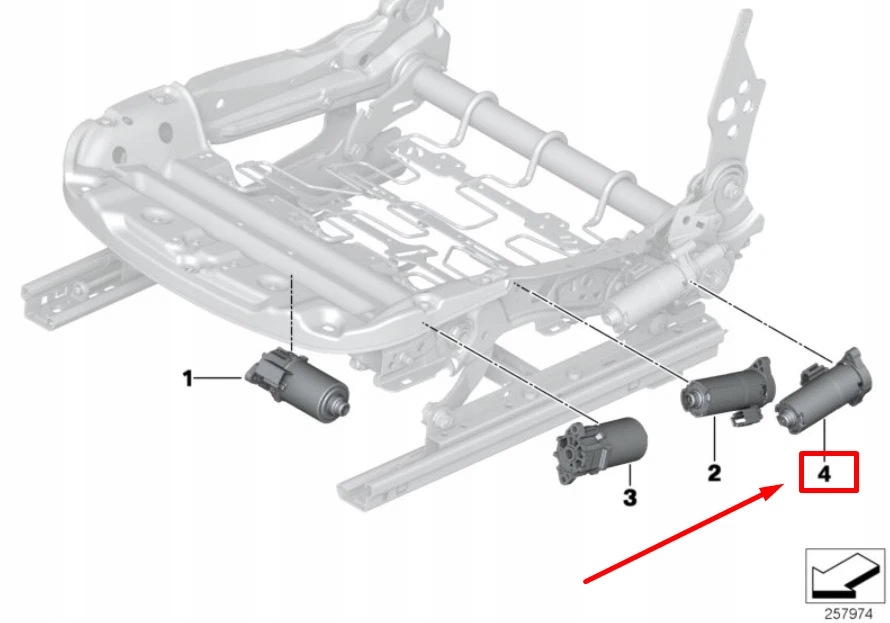 1
3
2
4
257974