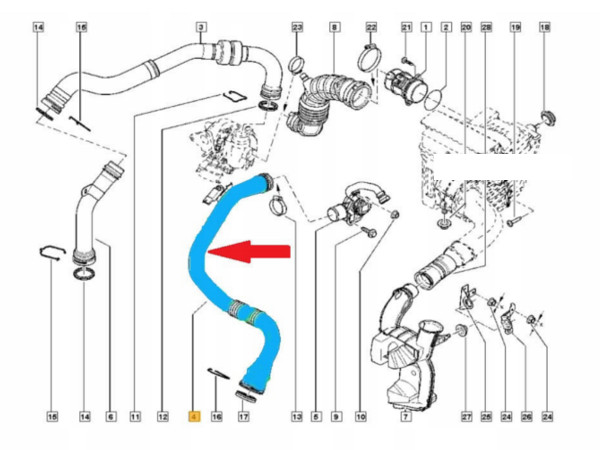 14 16 3 23 8 22 21 1 2 20 28 19 18

15 14 6 11 12 4 16 17 13 5 9 10 7 27 25 24 26 24