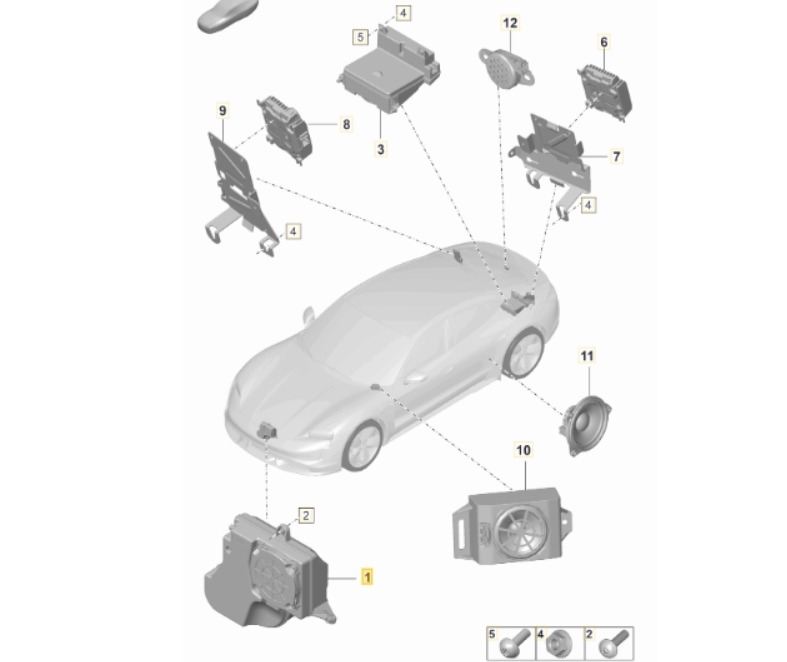 4
5
12
6
9
8
3
7
4
4
11
10
2
1
5
4
2