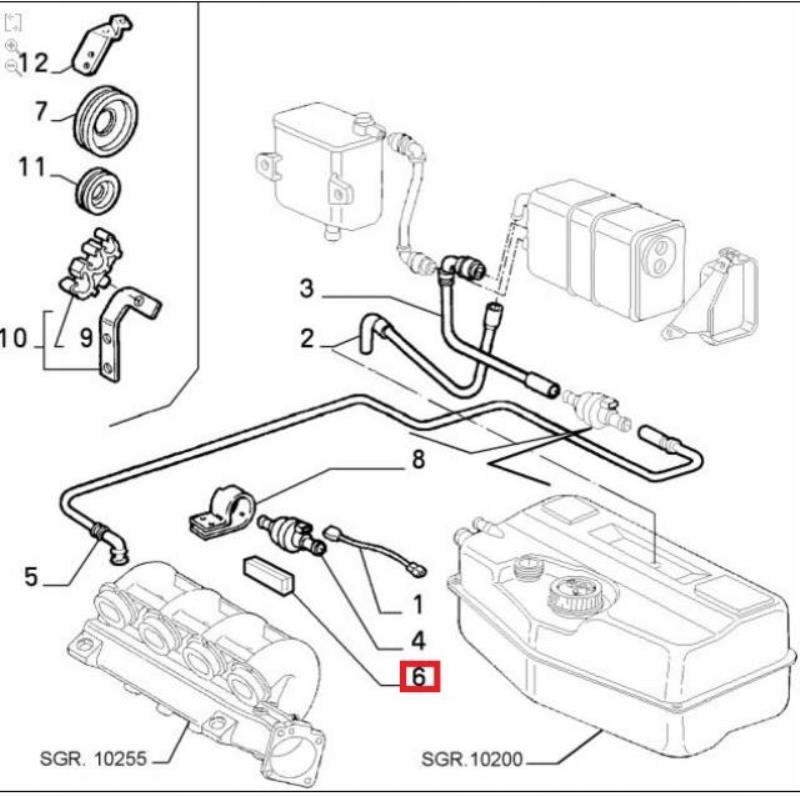 12
7
11
10
9
3
2
8
5
1
4
6
SGR. 10255
SGR.10200