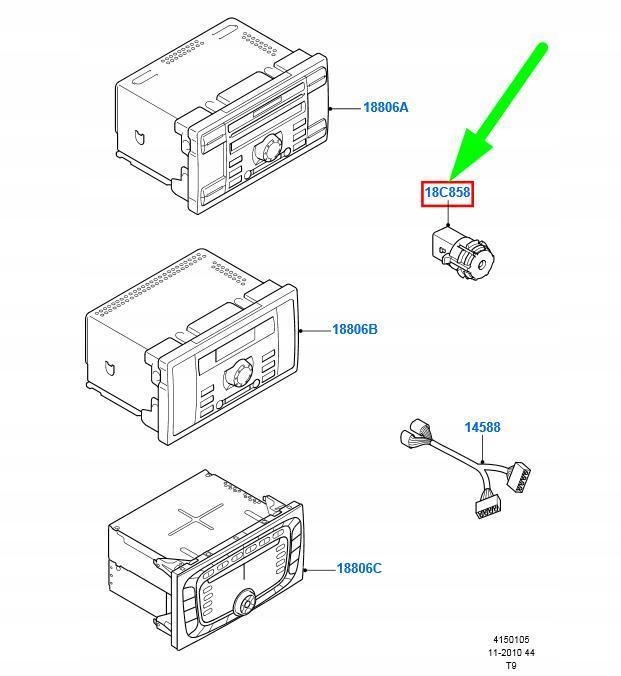 18806A

18C858

18806B

14588

18806C

4150105
11-2010 44
T9