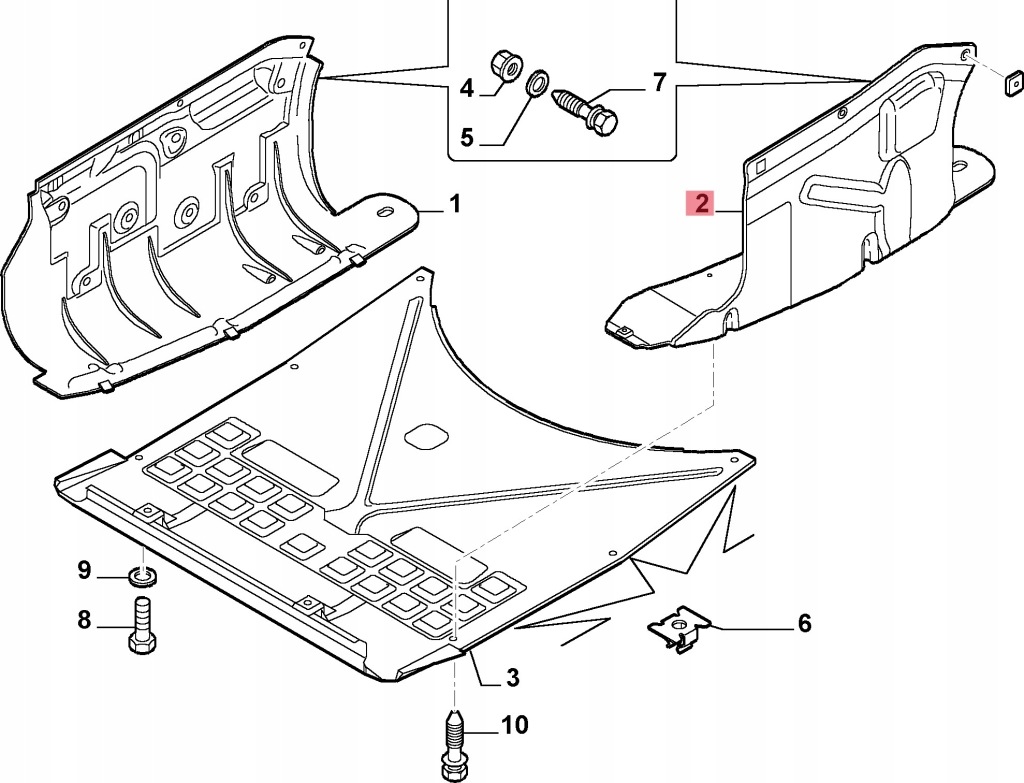 4
7
5
1
2
9
8
6
3
10