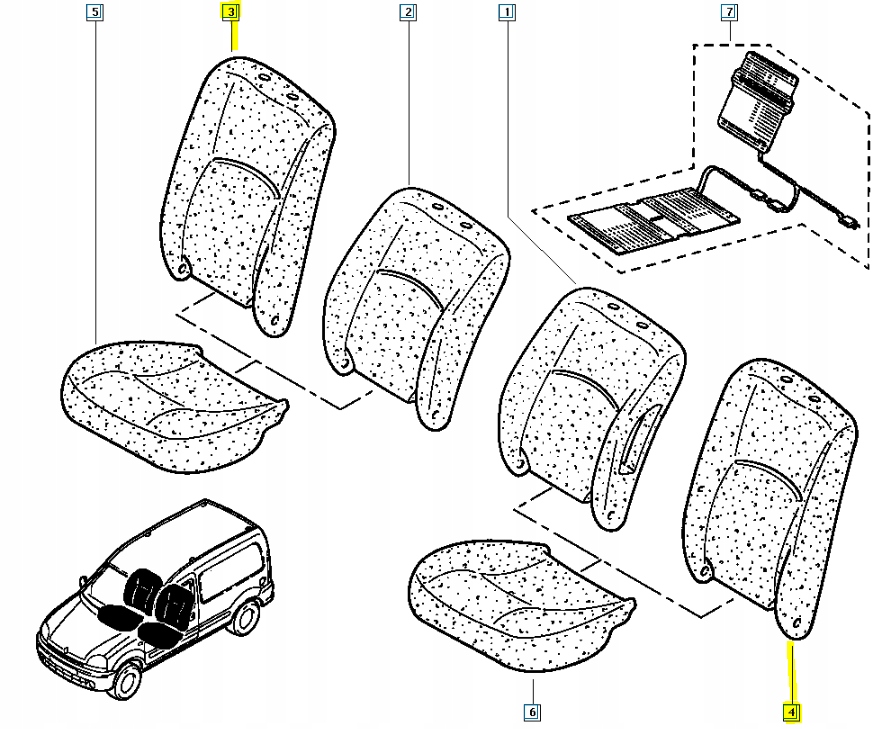 5
3
2
1
7
6
4