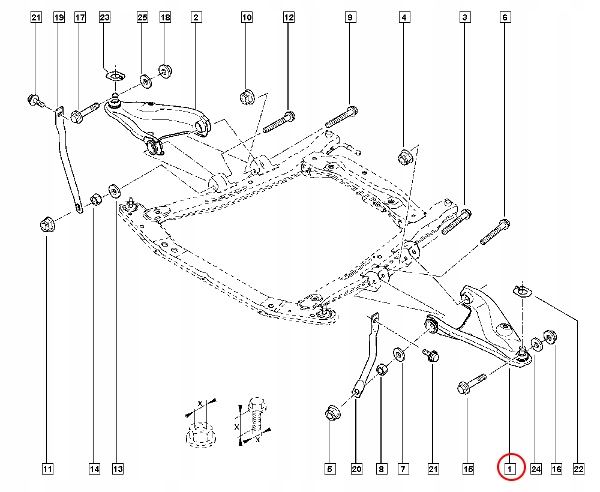 21 19 17 23 25 18 2 10 12 9 4 3 6

X
X
X

11 14 13 5 20 8 7 21 15 1 24 16 22