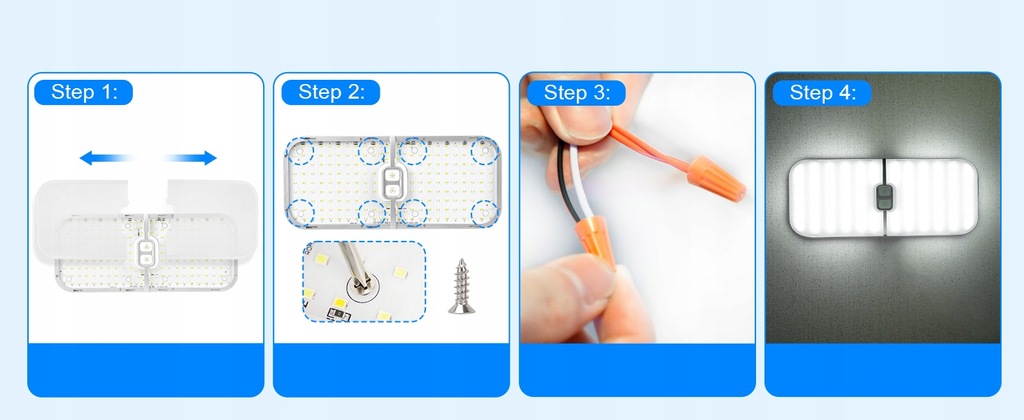 Step 1:

Step 2:

Step 3:

Step 4: