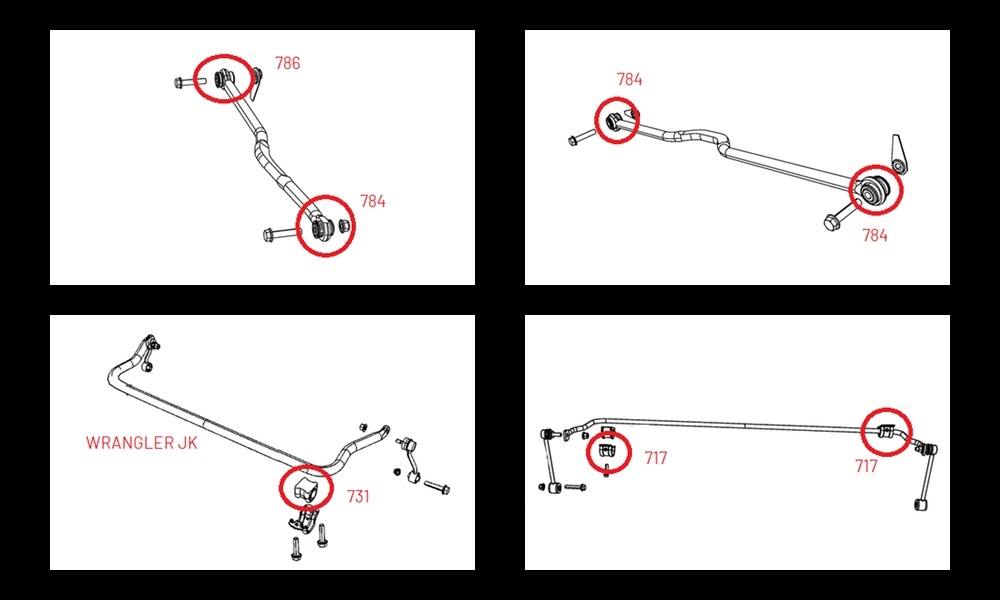 786

784

784

784

WRANGLER JK

731

717

717