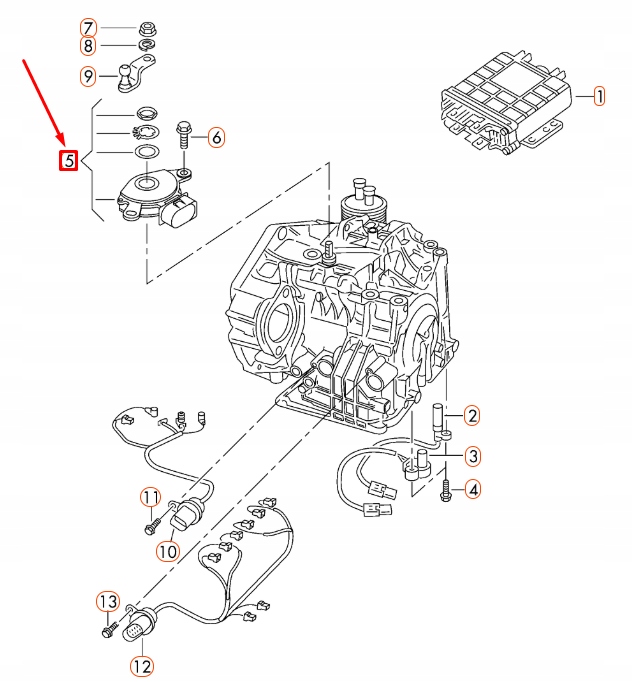 7
8
9
5
6
1
2
3
4
11
10
13
12