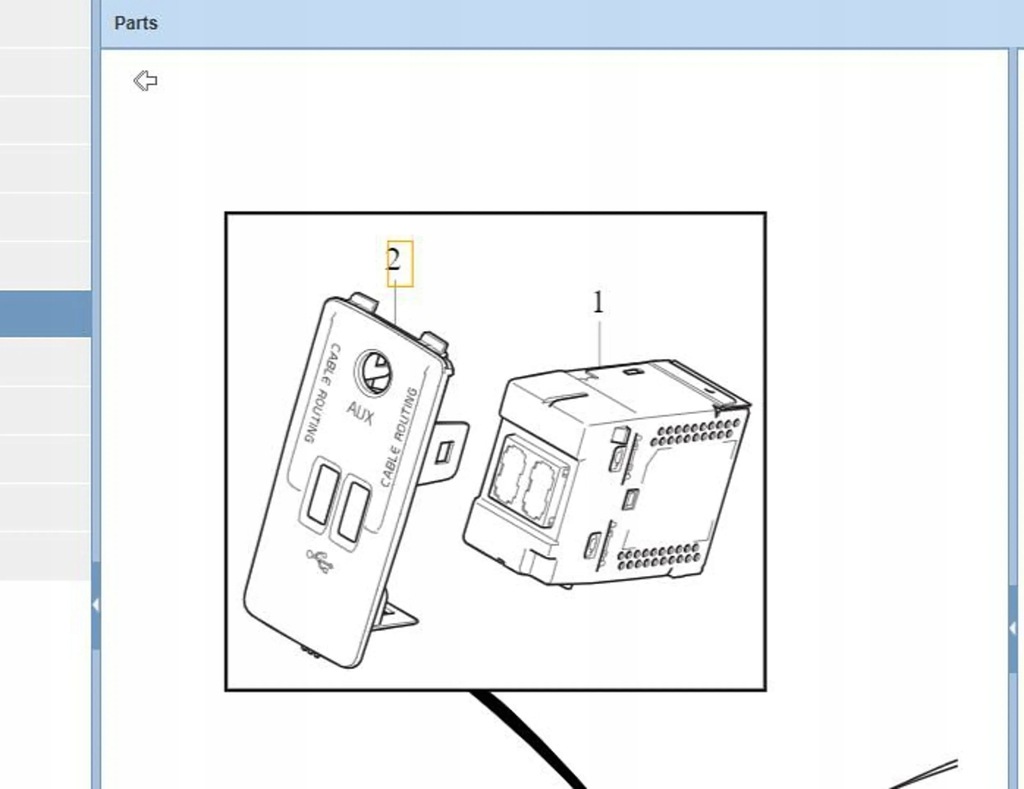 Parts

2

1

CABLE ROUTING

AUX

CABLE ROUTING