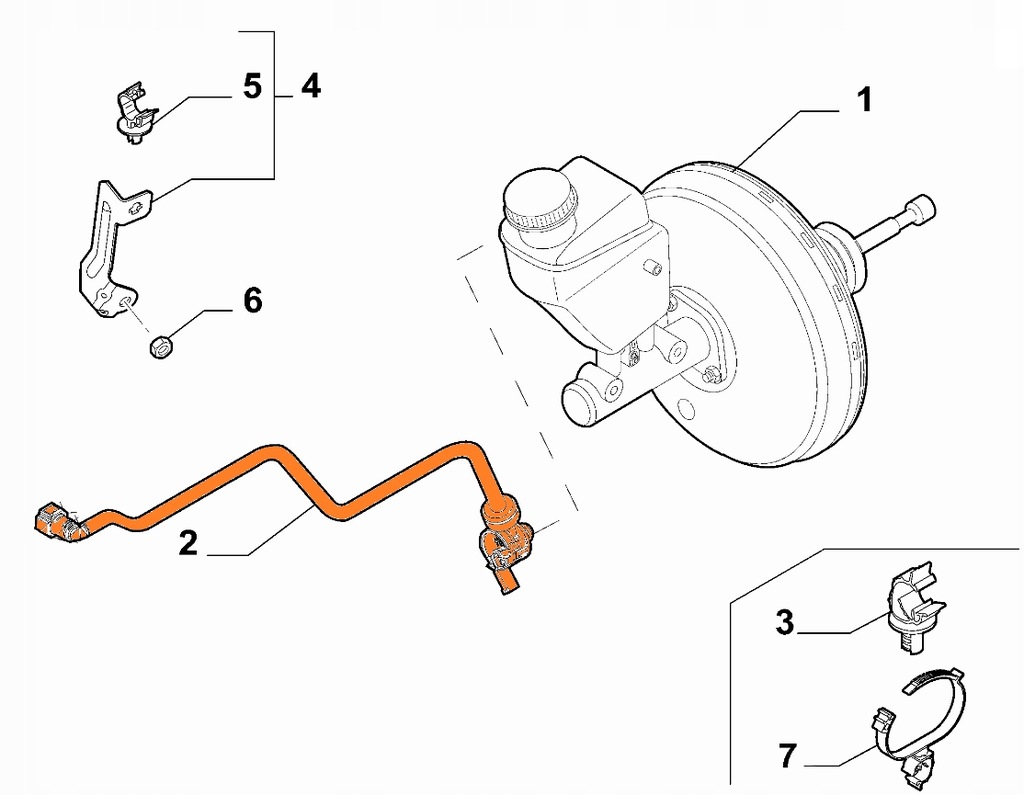 5
4
1
6
2
3
7