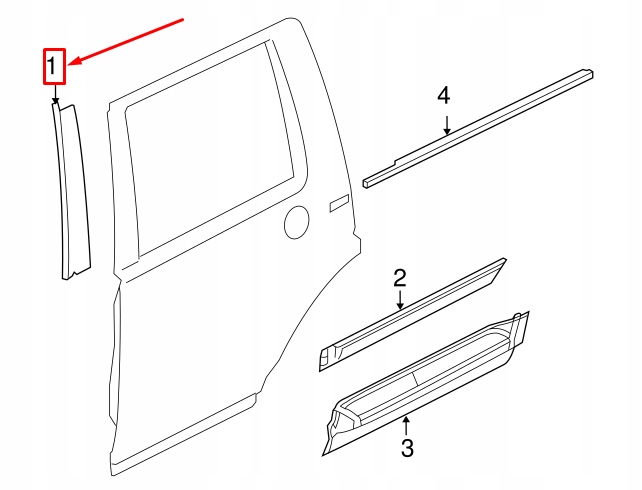 1
4
2
3