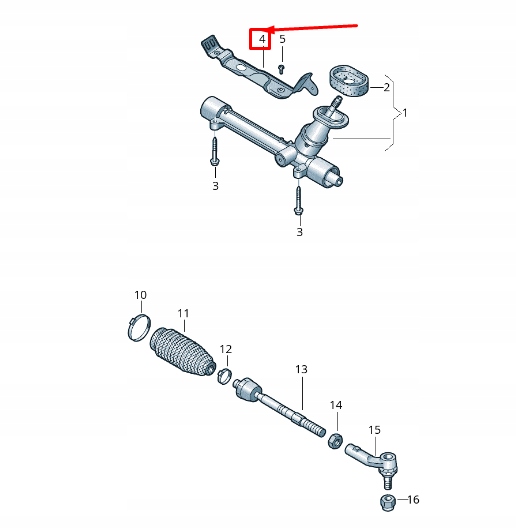 4
5
2
1
3
3
10
11
12
13
14
15
16